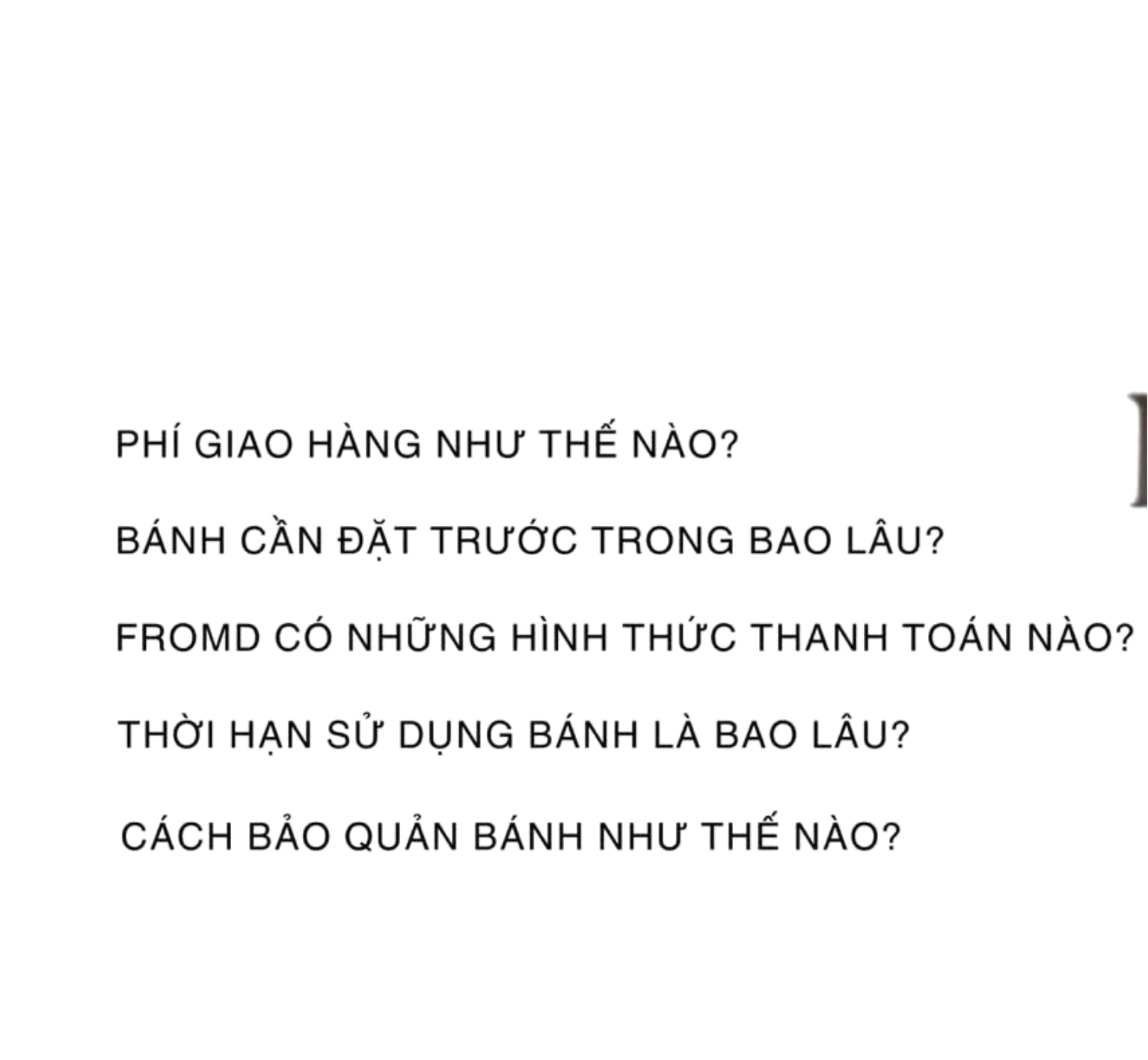 PHÍ GIAO HÀNG NHƯ THẾ NÀO?

BÁNH CẦN ĐẶT TRƯỚC TRONG BAO LÂU?

FROMD CÓ NHỮNG HÌNH THỨC THANH TOÁN NÀO?

THỜI HẠN SỬ DỤNG BÁNH LÀ BAO LÂU?

CÁCH BẢO QUẢN BÁNH NHƯ THẾ NÀO?